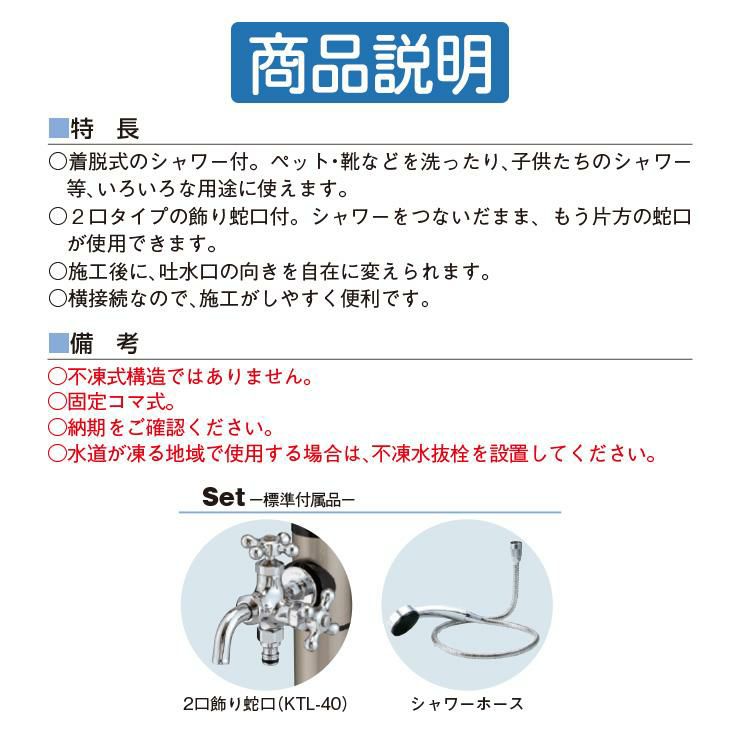 商品説明

■特　長

○着脱式のシャワー付。ペット・靴などを洗ったり、子供たちのシャワー等、いろいろな用途に使えます。
○２口タイプの飾り蛇口付。シャワーをつないだまま、もう片方の蛇口が使用できます。
○施工後に、吐水口の向きを自在に変えられます。
○横接続なので、施工がしやすく便利です。

■備　考

○不凍式構造ではありません。
○固定コマ式。
○納期をご確認ください。
○水道が凍る地域で使用する場合は、不凍水抜栓を設置してください。

Set ー標準付属品ー

2口飾り蛇口(KTL-40)

シャワーホース