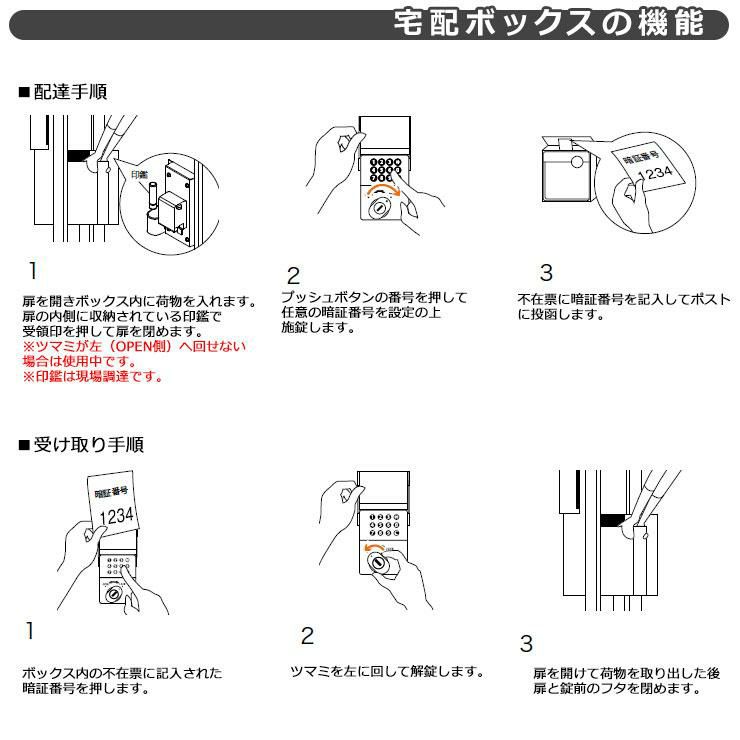 宅配ボックスの機能

■配達手順

印鑑

1

扉を開きボックス内に荷物を入れます。扉の内側に収納されている印鑑で受領印を押して扉を閉めます。
※ツマミが左（OPEN側）へ回せない場合は使用中です。
※印鑑は現場調達です。

2

プッシュボタンの番号を押して任意の暗証番号を設定の上施錠します。

暗証番号
1234

3

不在票に暗証番号を記入してポストに投函します。

■受け取り手順

暗証番号
1234

1

ボックス内の不在票に記入された暗証番号を押します。

2

ツマミを左に回して解錠します。

3

扉を開けて荷物を取り出した後扉と錠前のフタを閉めます。