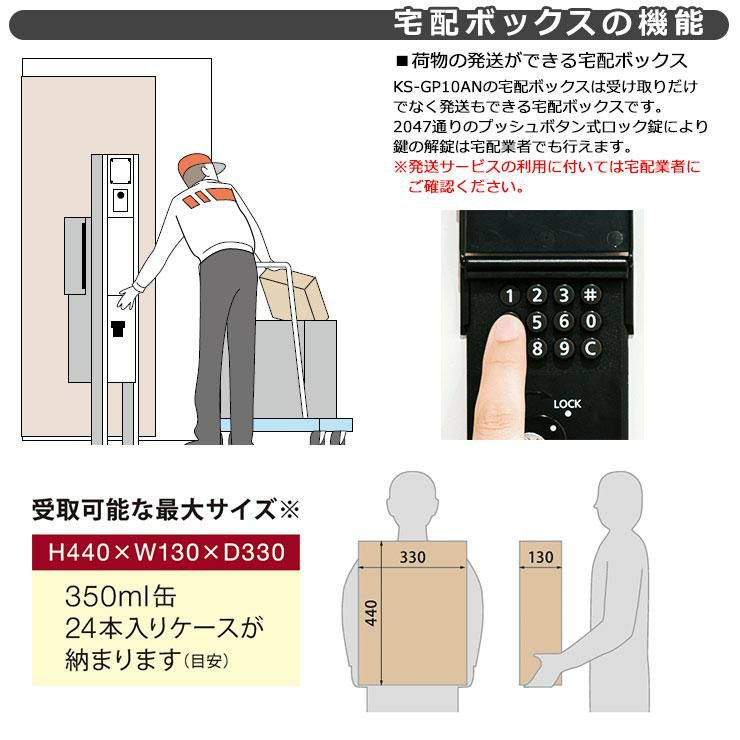 宅配ボックスの機能

■荷物の発送ができる宅配ボックス

KS-GP10ANの宅配ボックスは受け取りだけでなく発送もできる宅配ボックスです。2047通りのプッシュボタン式ロック錠により鍵の解錠は宅配業者でも行えます。

※発送サービスの利用に付いては宅配業者にご確認ください。

1 2 3 #
5 6 0
8 9 C
LOCK

受取可能な最大サイズ※

H440×W130×D330

350ml缶
24本入りケースが
納まります(目安)

330
440
130