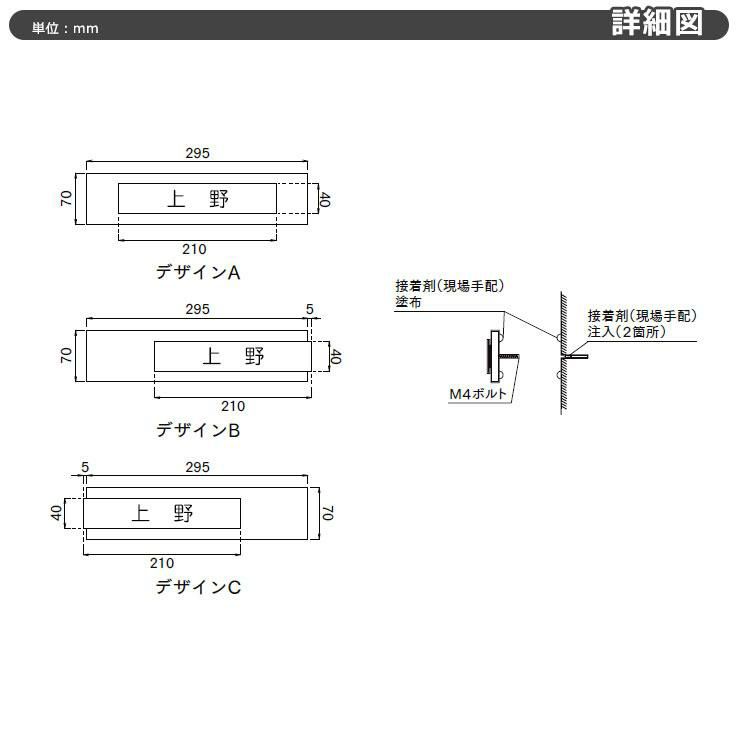 単位：mm

詳細図

295

70

上　野

40

210

デザインA

295

5

70

上　野

40

210

デザインB

5

295

40

上　野

70

210

デザインC

接着剤（現場手配）
塗布

接着剤（現場手配）
注入（2箇所）

M4ボルト