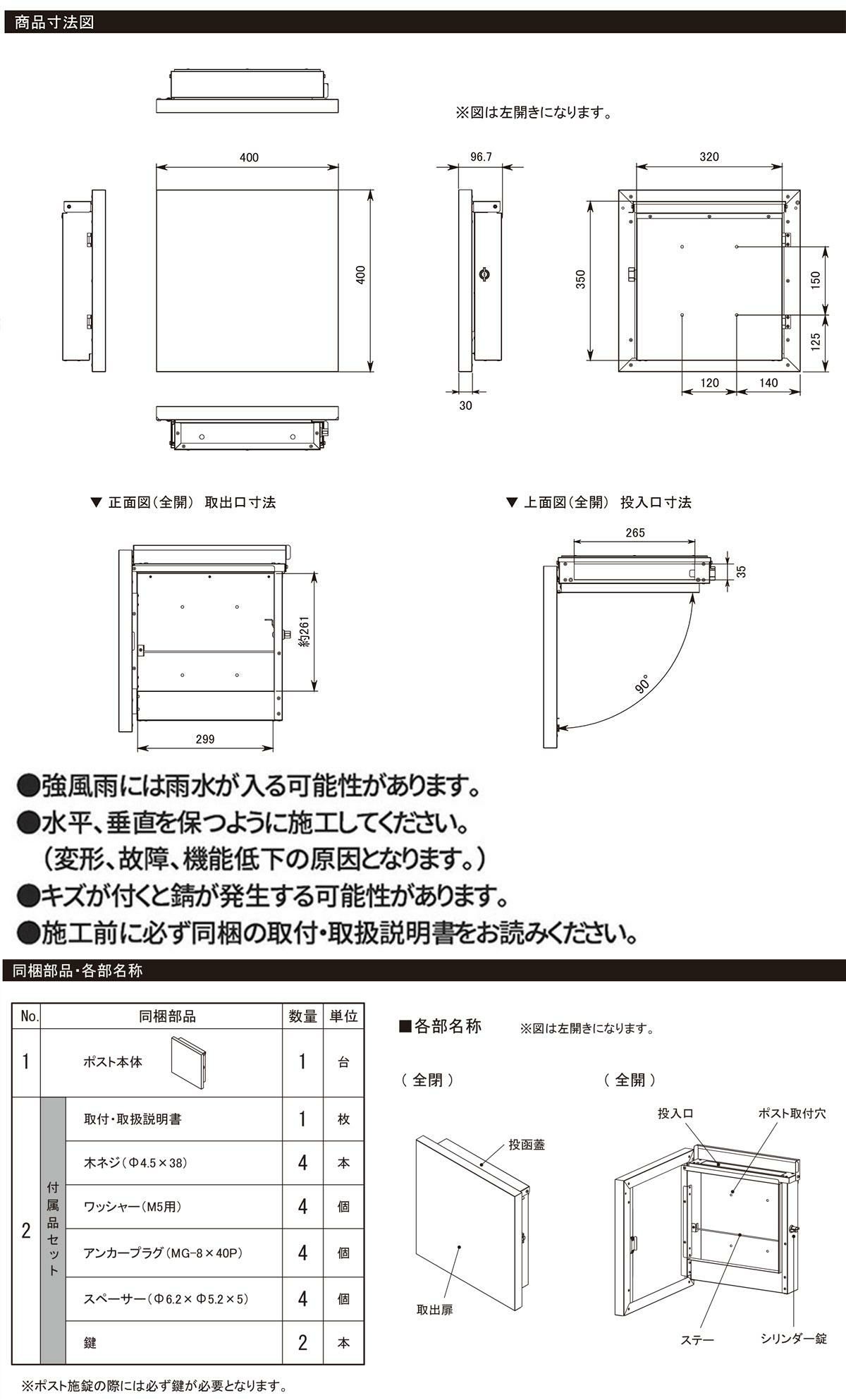 商品寸法図

※図は左開きになります。

400

400

96.7

30

320

350

150

125

120

140

▼ 正面図(全開) 取出口寸法

約261

299

▼ 上面図(全開) 投入口寸法

265

35

90°

●強風雨には雨水が入る可能性があります。
●水平、垂直を保つように施工してください。
(変形、故障、機能低下の原因となります。)
●キズが付くと錆が発生する可能性があります。
●施工前に必ず同梱の取付・取扱説明書をお読みください。

同梱部品・各部名称

| No. | | 同梱部品 | 数量 | 単位 |
|---|---|---|---|---|
| 1 | | ポスト本体 | 1 | 台 |
| 2 | 付属品セット | 取付・取扱説明書 | 1 | 枚 |
| | | 木ネジ(Φ4.5×38) | 4 | 本 |
| | | ワッシャー(M5用) | 4 | 個 |
| | | アンカープラグ(MG-8×40P) | 4 | 個 |
| | | スペーサー(Φ6.2×Φ5.2×5) | 4 | 個 |
| | | 鍵 | 2 | 本 |

※ポスト施錠の際には必ず鍵が必要となります。

■各部名称 ※図は左開きになります。

(全閉)

投函蓋

取出扉

(全開)

投入口

ポスト取付穴

ステー

シリンダー錠