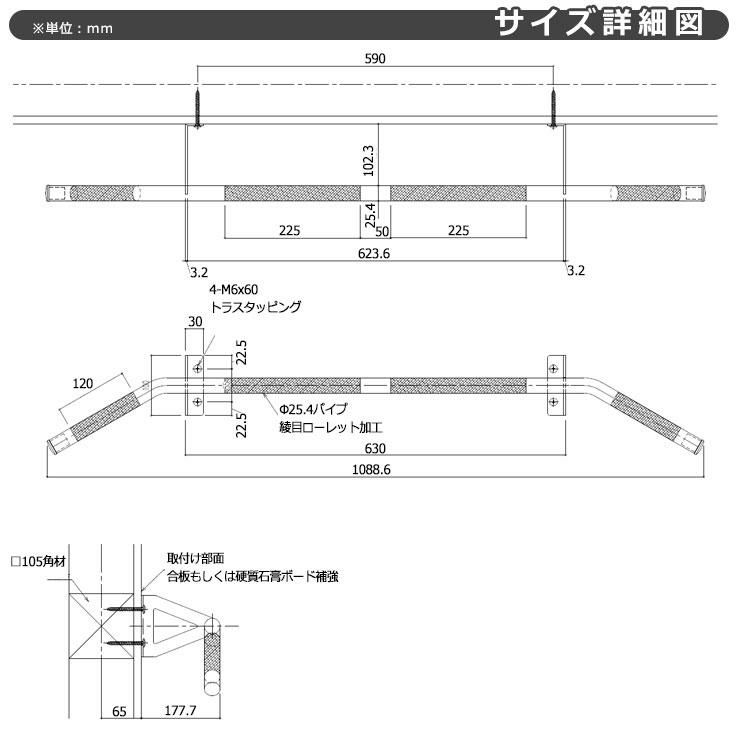 ※単位：mm

サイズ詳細図

590

102.3

25.4

225

50

225

623.6

3.2

3.2

4-M6x60
トラスタッピング

30

22.5

22.5

120

Φ25.4パイプ
綾目ローレット加工

630

1088.6

□105角材

取付け部面
合板もしくは硬質石膏ボード補強

65

177.7