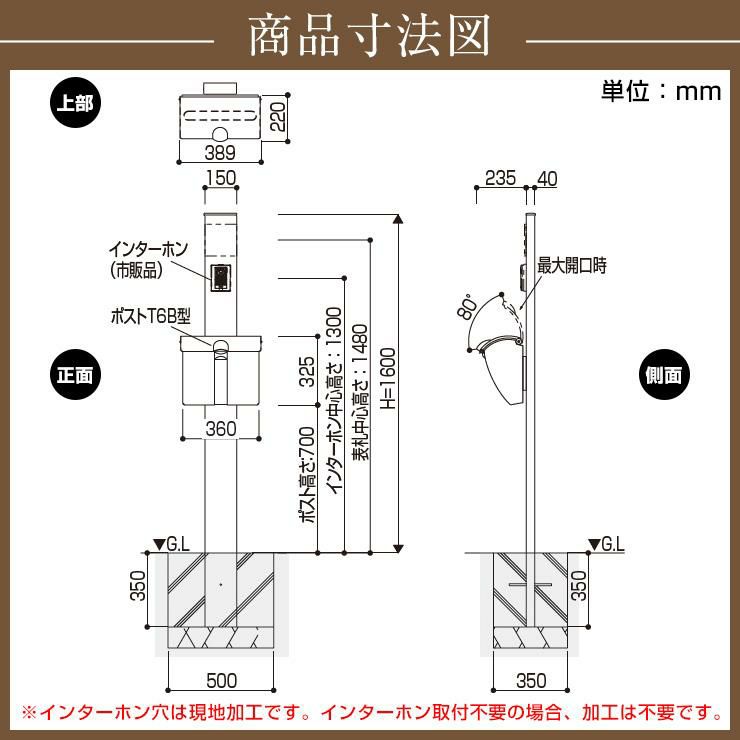 商品寸法図

単位：mm

上部

220

389

150

インターホン
(市販品)

ポストT6B型

正面

325

360

ポスト高さ:700

インターホン中心高さ：1300

表札中心高さ：1480

H=1600

▼G.L

350

500

235

40

最大開口時

80°

側面

▼G.L

350

350

※インターホン穴は現地加工です。インターホン取付不要の場合、加工は不要です。