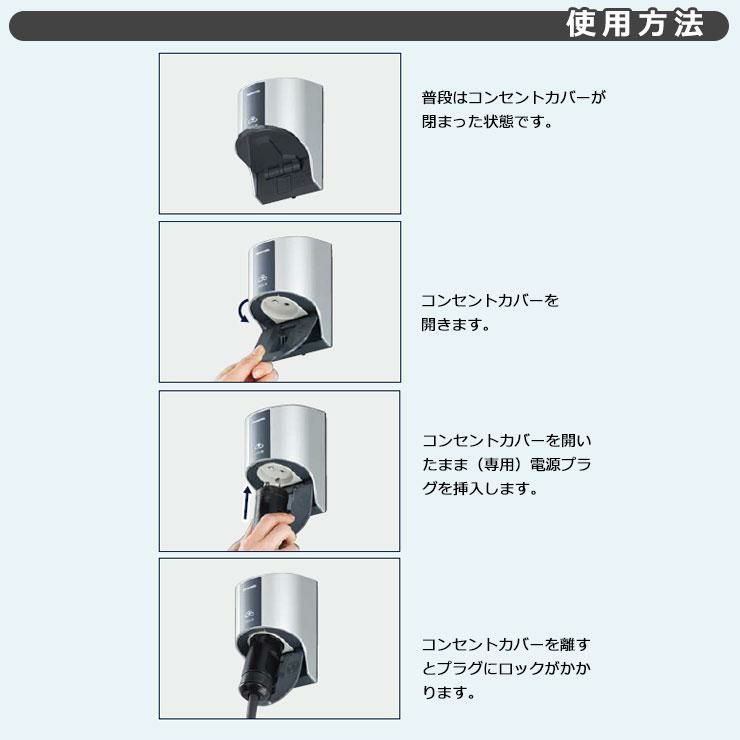 使用方法

普段はコンセントカバーが閉まった状態です。

コンセントカバーを開きます。

コンセントカバーを開いたまま（専用）電源プラグを挿入します。

コンセントカバーを離すとプラグにロックがかかります。