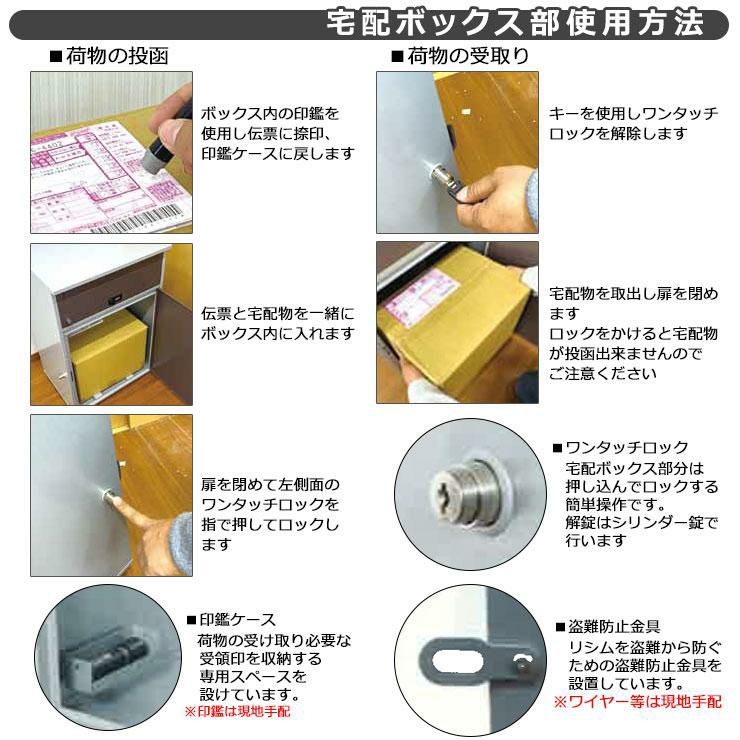 宅配ボックス部使用方法

■荷物の投函

ボックス内の印鑑を使用し伝票に捺印、印鑑ケースに戻します

伝票と宅配物を一緒にボックス内に入れます

扉を閉めて左側面のワンタッチロックを指で押してロックします

■印鑑ケース
荷物の受け取り必要な受領印を収納する専用スペースを設けています。
※印鑑は現地手配

■荷物の受取り

キーを使用しワンタッチロックを解除します

宅配物を取出し扉を閉めます
ロックをかけると宅配物が投函出来ませんのでご注意ください

■ワンタッチロック
宅配ボックス部分は押し込んでロックする簡単操作です。
解錠はシリンダー錠で行います

■盗難防止金具
リシムを盗難から防ぐための盗難防止金具を設置しています。
※ワイヤー等は現地手配