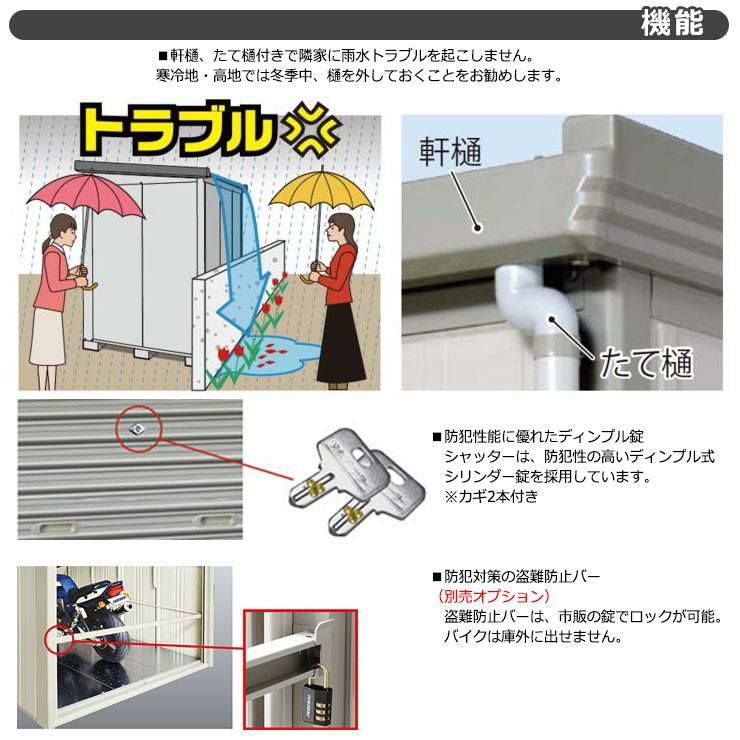 機能

■軒樋、たて樋付きで隣家に雨水トラブルを起こしません。
寒冷地・高地では冬季中、樋を外しておくことをお勧めします。

トラブル

軒樋

たて樋

■防犯性能に優れたディンプル錠
シャッターは、防犯性の高いディンプル式シリンダー錠を採用しています。
※カギ2本付き

■防犯対策の盗難防止バー
(別売オプション)
盗難防止バーは、市販の錠でロックが可能。
バイクは庫外に出せません。