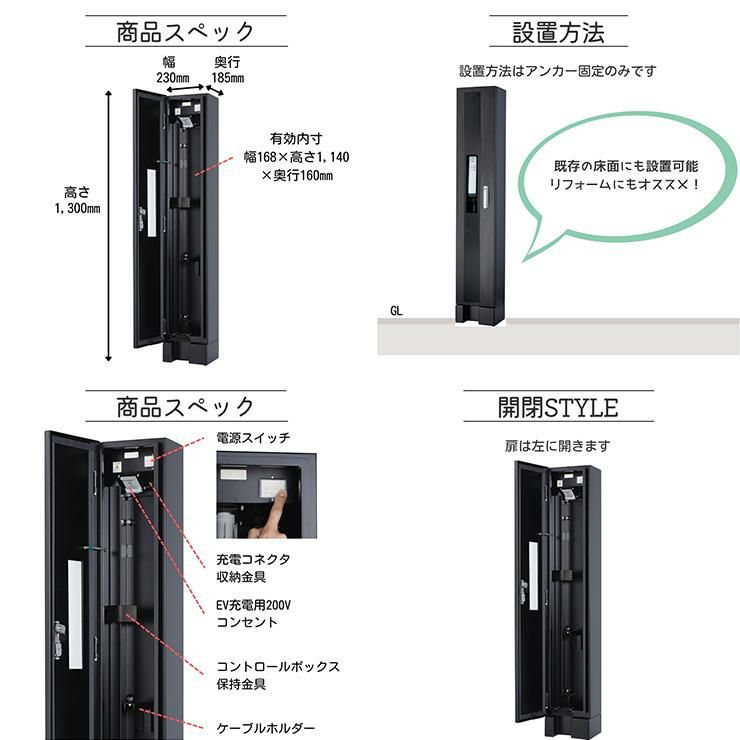 商品スペック

幅
230mm

奥行
185mm

高さ
1,300mm

有効内寸
幅168×高さ1,140
×奥行160mm

設置方法

設置方法はアンカー固定のみです

既存の床面にも設置可能
リフォームにもオススメ！

GL

商品スペック

電源スイッチ

充電コネクタ
収納金具

EV充電用200V
コンセント

コントロールボックス
保持金具

ケーブルホルダー

開閉STYLE

扉は左に開きます