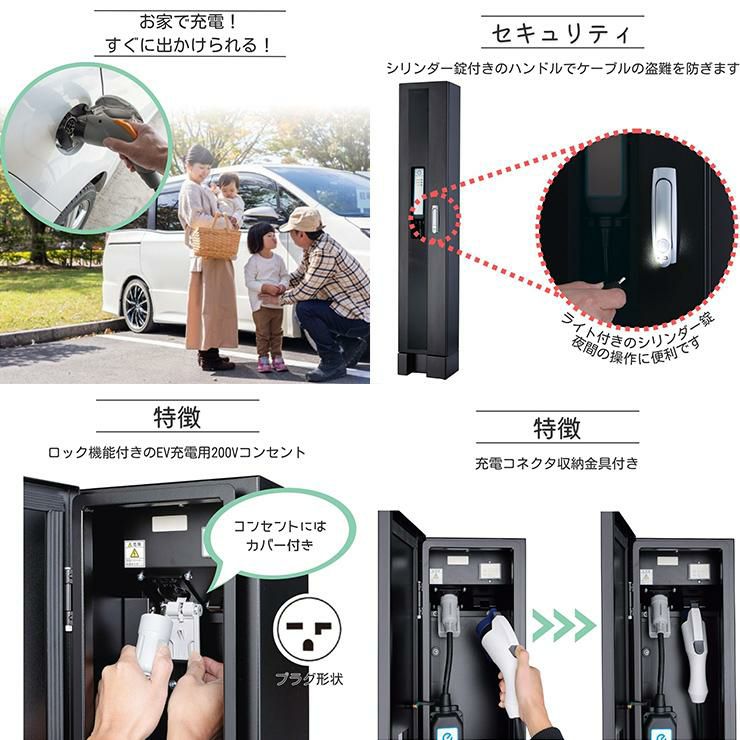 お家で充電！
すぐに出かけられる！

セキュリティ

シリンダー錠付きのハンドルでケーブルの盗難を防ぎます

ライト付きのシリンダー錠
夜間の操作に便利です

特徴

ロック機能付きのEV充電用200Vコンセント

コンセントには
カバー付き

プラグ形状

特徴

充電コネクタ収納金具付き