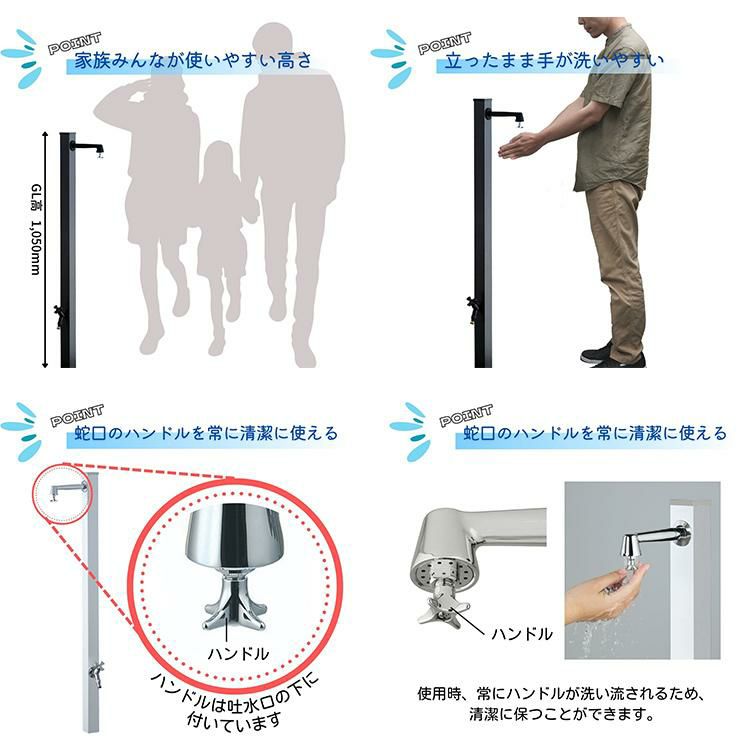 POINT
家族みんなが使いやすい高さ

GL高 1,050mm

POINT
立ったまま手が洗いやすい

POINT
蛇口のハンドルを常に清潔に使える

ハンドル

ハンドルは吐水口の下に付いています

POINT
蛇口のハンドルを常に清潔に使える

ハンドル

使用時、常にハンドルが洗い流されるため、清潔に保つことができます。