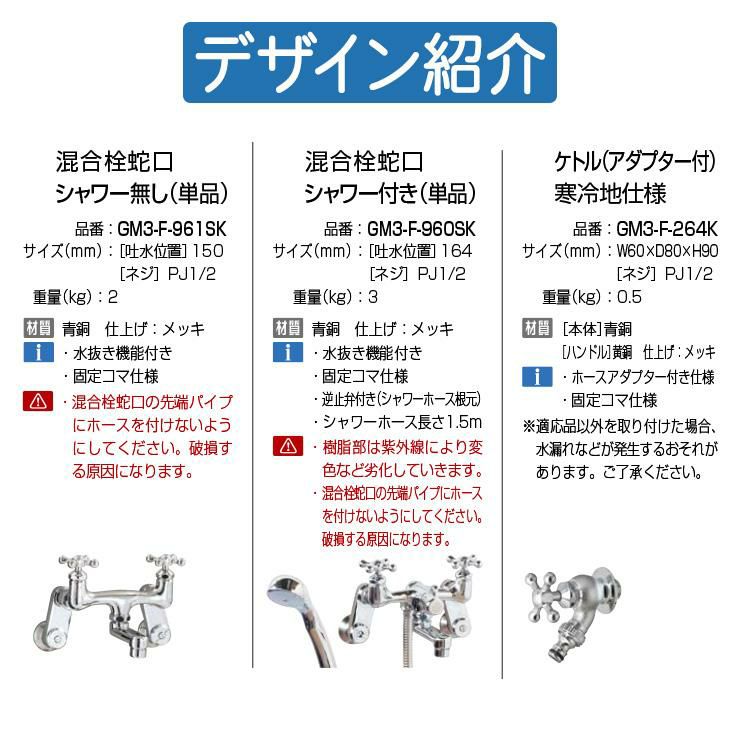 デザイン紹介

混合栓蛇口
シャワー無し(単品)

品番：GM3-F-961SK
サイズ(mm)：[吐水位置] 150
[ネジ] PJ1/2
重量(kg)：2

材質 青銅 仕上げ：メッキ
i ・水抜き機能付き
・固定コマ仕様
⚠ ・混合栓蛇口の先端パイプにホースを付けないようにしてください。破損する原因になります。

混合栓蛇口
シャワー付き(単品)

品番：GM3-F-960SK
サイズ(mm)：[吐水位置] 164
[ネジ] PJ1/2
重量(kg)：3

材質 青銅 仕上げ：メッキ
i ・水抜き機能付き
・固定コマ仕様
・逆止弁付き(シャワーホース根元)
・シャワーホース長さ1.5m
⚠ ・樹脂部は紫外線により変色など劣化していきます。
・混合栓蛇口の先端パイプにホースを付けないようにしてください。破損する原因になります。

ケトル(アダプター付)
寒冷地仕様

品番：GM3-F-264K
サイズ(mm)：W60×D80×H90
[ネジ] PJ1/2
重量(kg)：0.5

材質 [本体]青銅
[ハンドル]黄銅 仕上げ：メッキ
i ・ホースアダプター付き仕様
・固定コマ仕様
※適応品以外を取り付けた場合、水漏れなどが発生するおそれがあります。ご了承ください。