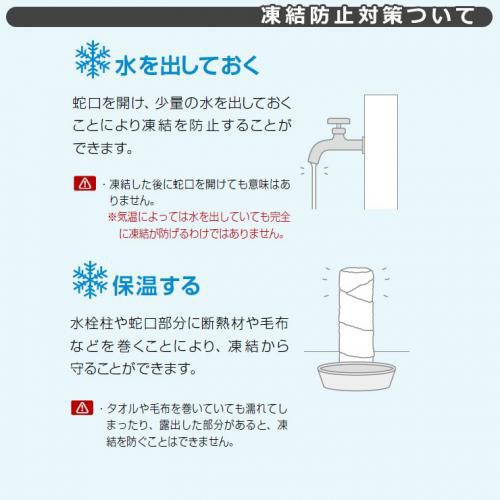 凍結防止対策ついて

水を出しておく

蛇口を開け、少量の水を出しておくことにより凍結を防止することができます。

・凍結した後に蛇口を開けても意味はありません。
※気温によっては水を出していても完全に凍結が防げるわけではありません。

保温する

水栓柱や蛇口部分に断熱材や毛布などを巻くことにより、凍結から守ることができます。

・タオルや毛布を巻いていても濡れてしまったり、露出した部分があると、凍結を防ぐことはできません。