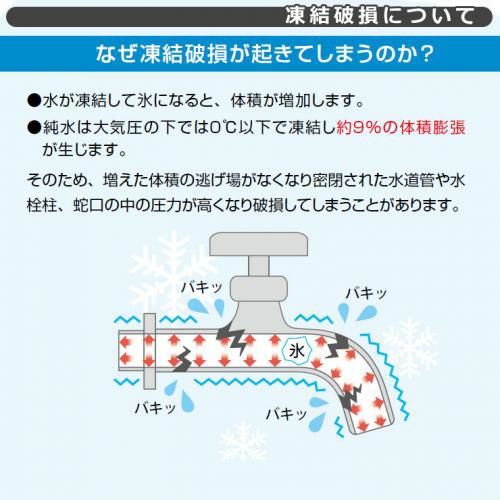 凍結破損について

なぜ凍結破損が起きてしまうのか？

●水が凍結して氷になると、体積が増加します。

●純水は大気圧の下では0℃以下で凍結し約9%の体積膨張が生じます。

そのため、増えた体積の逃げ場がなくなり密閉された水道管や水栓柱、蛇口の中の圧力が高くなり破損してしまうことがあります。

バキッ

バキッ

氷

バキッ

バキッ