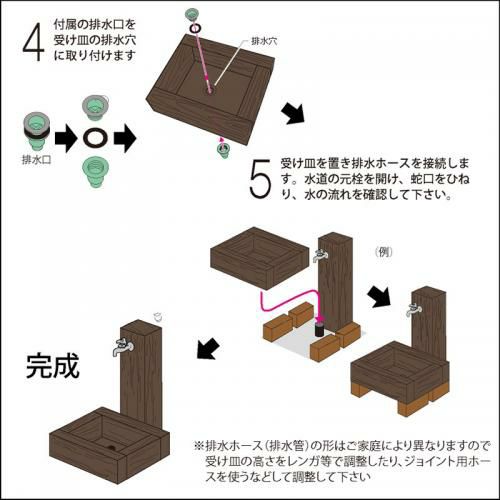 4 付属の排水口を受け皿の排水穴に取り付けます

排水穴

排水口

5 受け皿を置き排水ホースを接続します。水道の元栓を開け、蛇口をひねり、水の流れを確認して下さい。

(例)

完成

※排水ホース(排水管)の形はご家庭により異なりますので受け皿の高さをレンガ等で調整したり、ジョイント用ホースを使うなどして調整して下さい