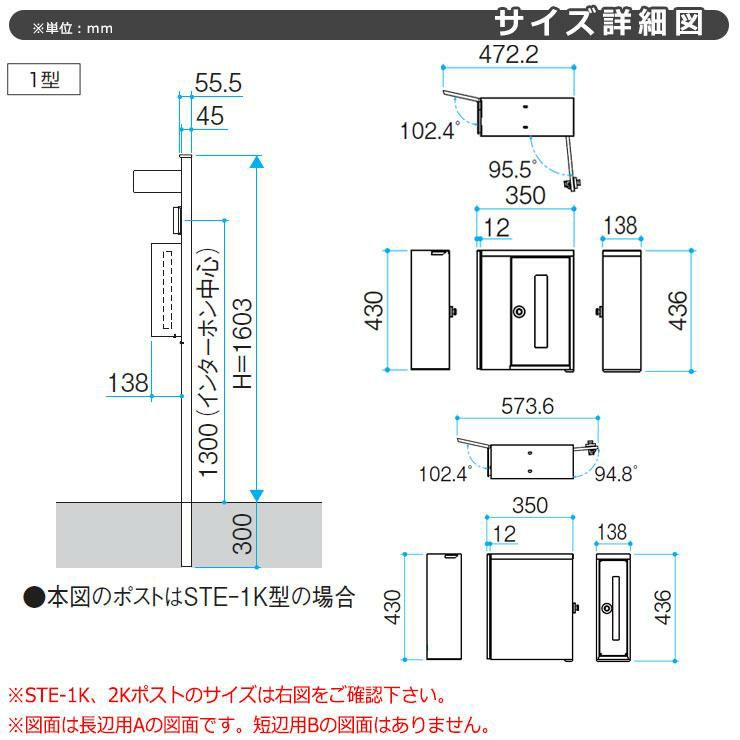 ※単位：mm

サイズ詳細図

1型

55.5
45
138
1300（インターホン中心）
H=1603
300

●本図のポストはSTE-1K型の場合

472.2
102.4°
95.5°
350
12
138
430
436

573.6
102.4°
94.8°
350
12
138
430
436

※STE-1K、2Kポストのサイズは右図をご確認下さい。
※図面は長辺用Aの図面です。短辺用Bの図面はありません。