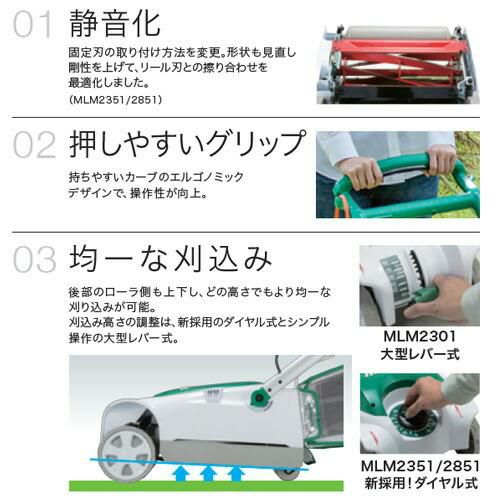 01 静音化

固定刃の取り付け方法を変更。形状も見直し剛性を上げて、リール刃との擦り合わせを最適化しました。
（MLM2351/2851）

02 押しやすいグリップ

持ちやすいカーブのエルゴノミックデザインで、操作性が向上。

03 均一な刈込み

後部のローラ側も上下し、どの高さでもより均一な刈り込みが可能。
刈込み高さの調整は、新採用のダイヤル式とシンプル操作の大型レバー式。

MLM2301
大型レバー式

MLM2351/2851
新採用！ダイヤル式