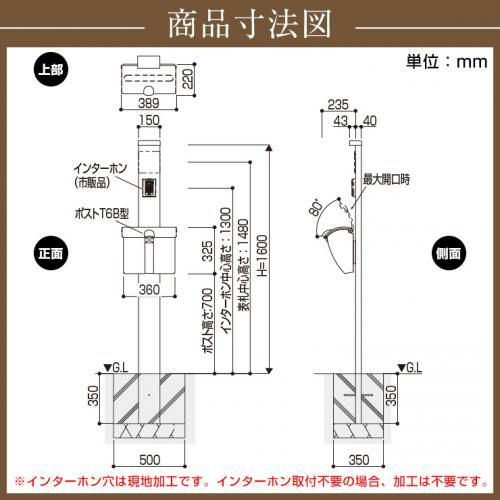 商品寸法図

単位：mm

上部

220

389

150

インターホン
(市販品)

ポストT6B型

正面

325

360

ポスト高さ:700

インターホン中心高さ：1300

表札中心高さ：1480

H=1600

▼G.L

350

500

235

43

40

最大開口時

80°

側面

▼G.L

350

350

※インターホン穴は現地加工です。インターホン取付不要の場合、加工は不要です。