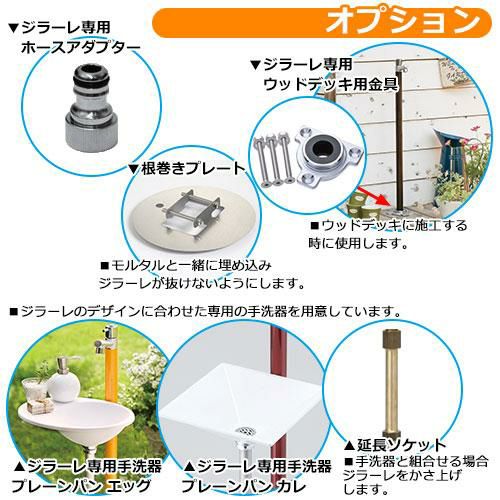 オプション

▼ジラーレ専用
ホースアダプター

▼ジラーレ専用
ウッドデッキ用金具

▼根巻きプレート

■ウッドデッキに施工する時に使用します。

■モルタルと一緒に埋め込みジラーレが抜けないようにします。

■ジラーレのデザインに合わせた専用の手洗器を用意しています。

▲ジラーレ専用手洗器
プレーンパン エッグ

▲ジラーレ専用手洗器
プレーンパン カレ

▲延長ソケット
■手洗器と組合せる場合ジラーレをかさ上げします。