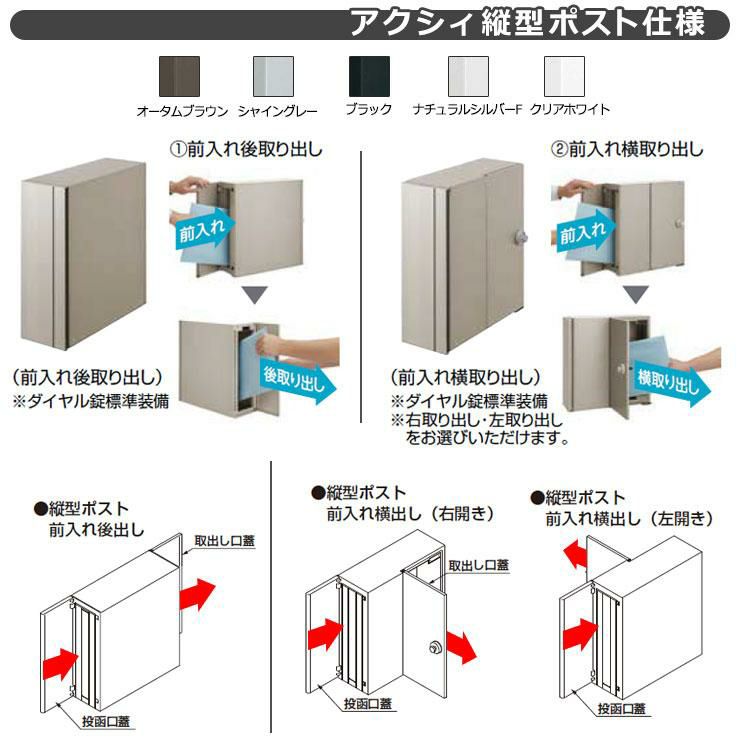 アクシィ縦型ポスト仕様

オータムブラウン　シャイングレー　ブラック　ナチュラルシルバーF　クリアホワイト

①前入れ後取り出し

前入れ

後取り出し

（前入れ後取り出し）
※ダイヤル錠標準装備

②前入れ横取り出し

前入れ

横取り出し

（前入れ横取り出し）
※ダイヤル錠標準装備
※右取り出し・左取り出しをお選びいただけます。

●縦型ポスト
前入れ後出し

取出し口蓋

投函口蓋

●縦型ポスト
前入れ横出し（右開き）

取出し口蓋

投函口蓋

●縦型ポスト
前入れ横出し（左開き）

投函口蓋