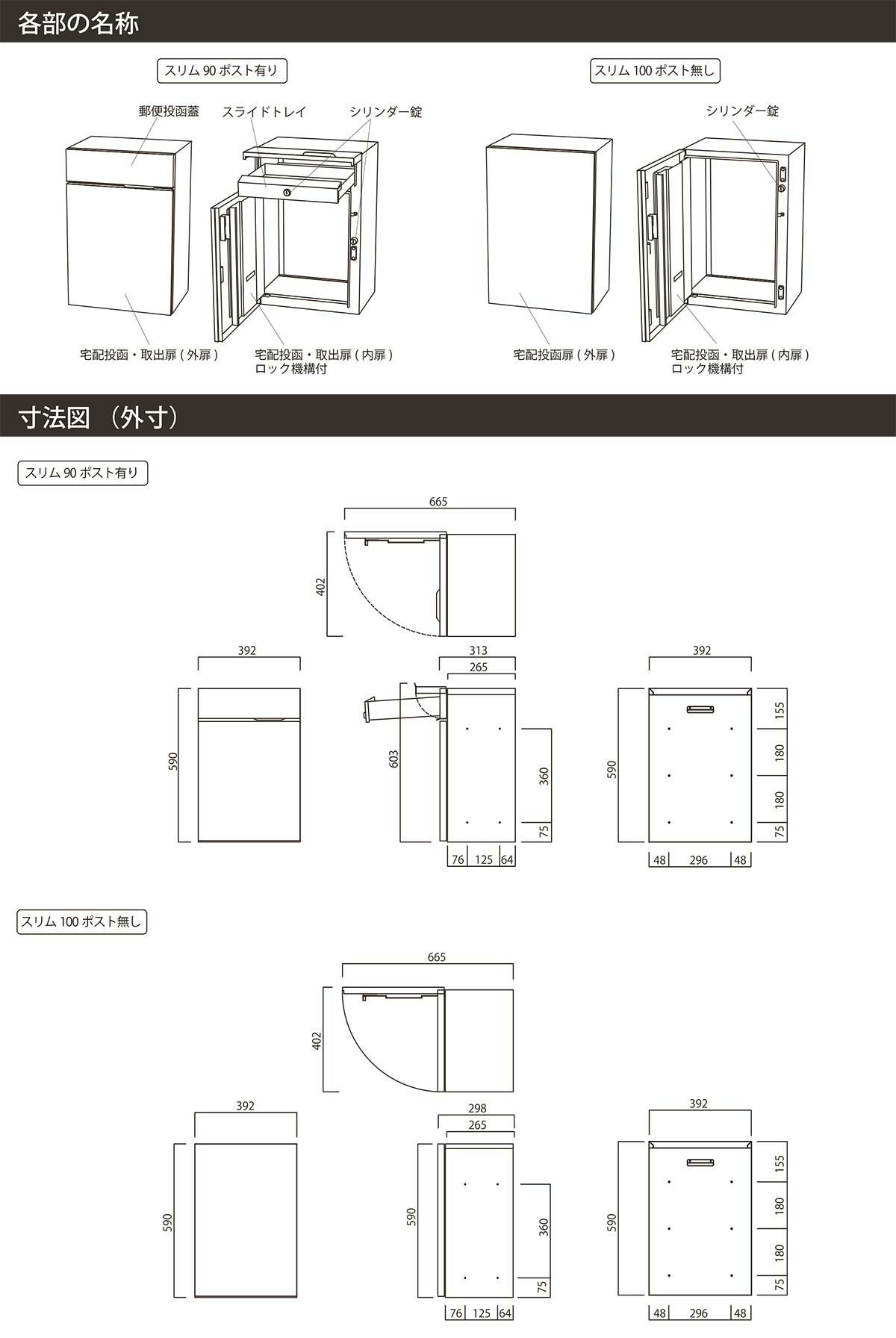 各部の名称

スリム 90 ポスト有り

郵便投函蓋
スライドトレイ
シリンダー錠
宅配投函・取出扉 ( 外扉 )
宅配投函・取出扉 ( 内扉 )
ロック機構付

スリム 100 ポスト無し

シリンダー錠
宅配投函扉 ( 外扉 )
宅配投函・取出扉 ( 内扉 )
ロック機構付

寸法図 （外寸）

スリム 90 ポスト有り

665
402
392
590
313
265
603
360
75
76
125
64
392
590
155
180
180
75
48
296
48

スリム 100 ポスト無し

665
402
392
590
298
265
590
360
75
76
125
64
392
590
155
180
180
75
48
296
48