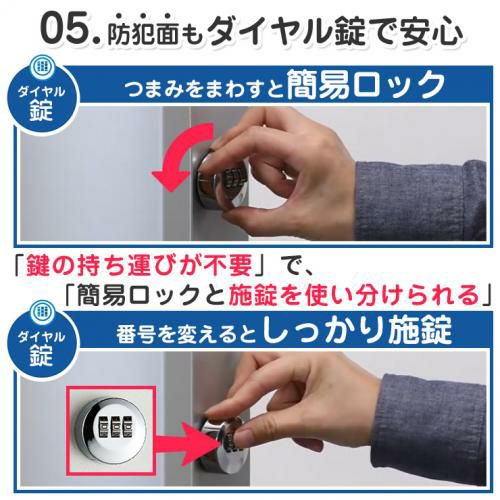 05.防犯面もダイヤル錠で安心

ダイヤル錠

つまみをまわすと簡易ロック

「鍵の持ち運びが不要」で、
「簡易ロックと施錠を使い分けられる」

ダイヤル錠

番号を変えるとしっかり施錠