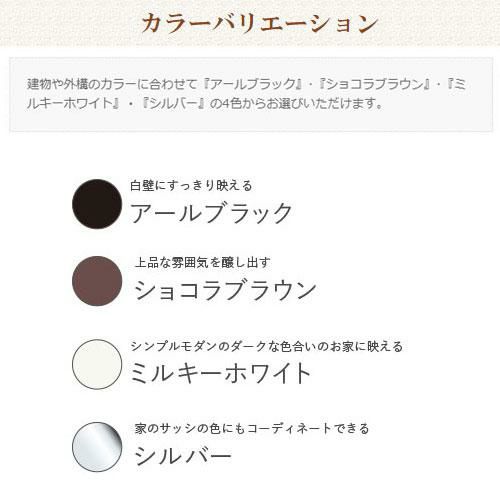 カラーバリエーション

建物や外構のカラーに合わせて『アールブラック』・『ショコラブラウン』・『ミルキーホワイト』・『シルバー』の4色からお選びいただけます。

白壁にすっきり映える
アールブラック

上品な雰囲気を醸し出す
ショコラブラウン

シンプルモダンのダークな色合いのお家に映える
ミルキーホワイト

家のサッシの色にもコーディネートできる
シルバー