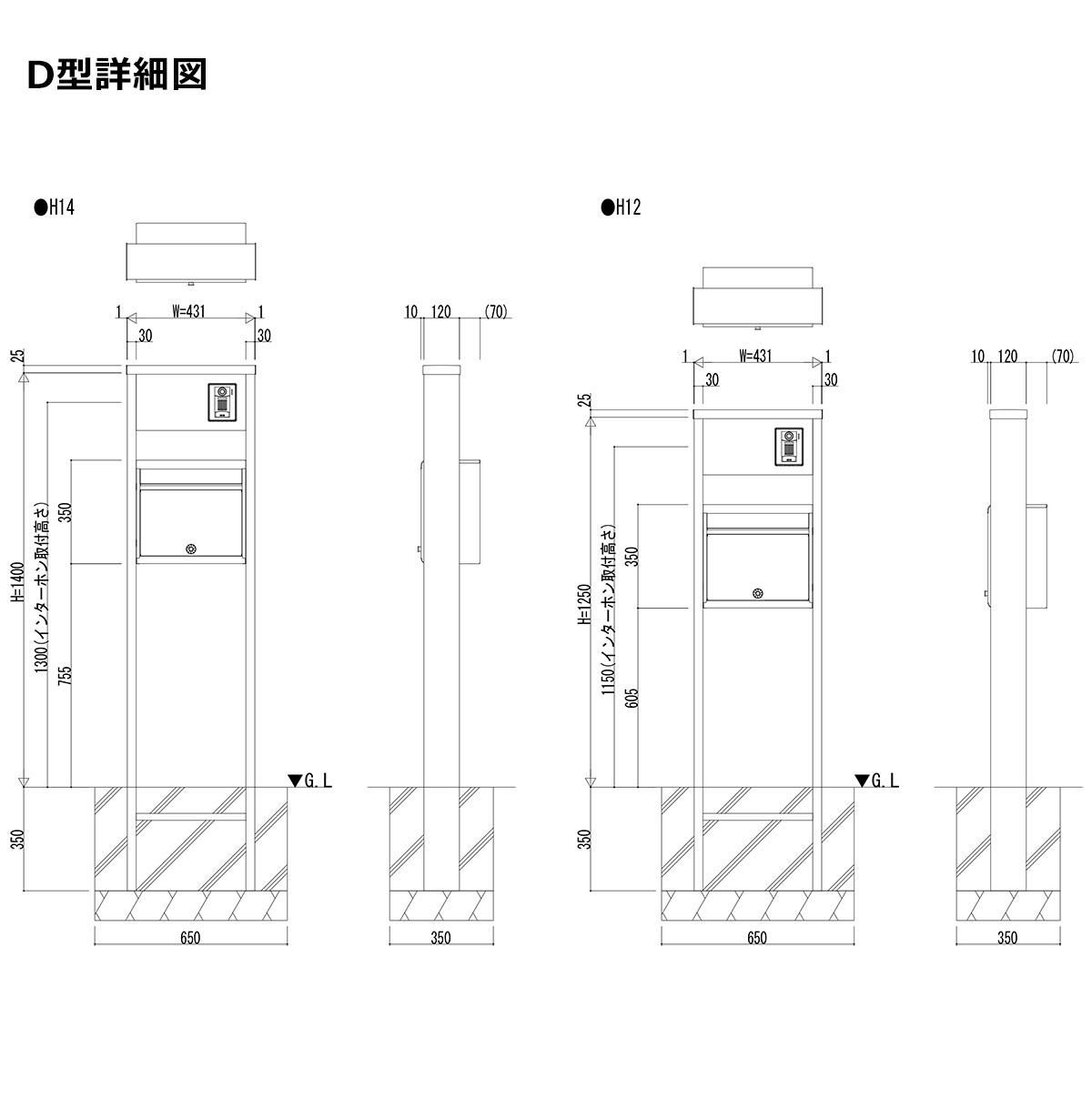 D型詳細図

●H14

1 W=431 1
30 30
25
H=1400
1300(インターホン取付高さ)
350
755
▼G.L
350
650

10 120 (70)
350

●H12

1 W=431 1
30 30
25
H=1250
1150(インターホン取付高さ)
350
605
▼G.L
350
650

10 120 (70)
350