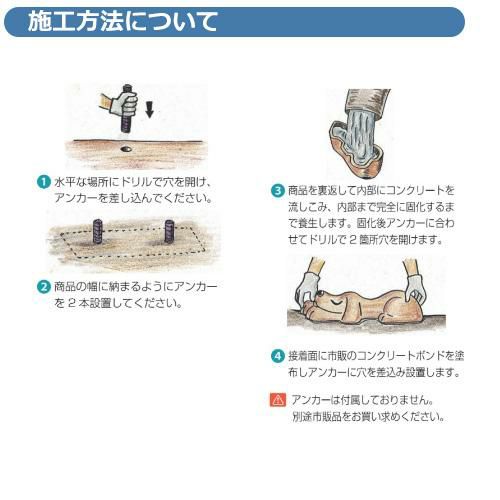 施工方法について

1 水平な場所にドリルで穴を開け、アンカーを差し込んでください。

2 商品の幅に納まるようにアンカーを 2 本設置してください。

3 商品を裏返して内部にコンクリートを流しこみ、内部まで完全に固化するまで養生します。固化後アンカーに合わせてドリルで 2 箇所穴を開けます。

4 接着面に市販のコンクリートボンドを塗布しアンカーに穴を差込み設置します。

アンカーは付属しておりません。
別途市販品をお買い求めください。