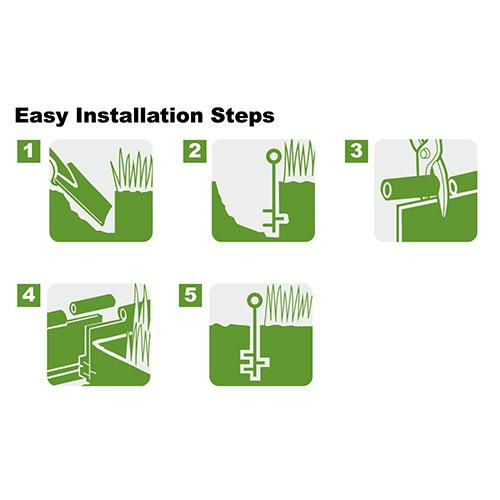 Easy Installation Steps

1

2

3

4

5