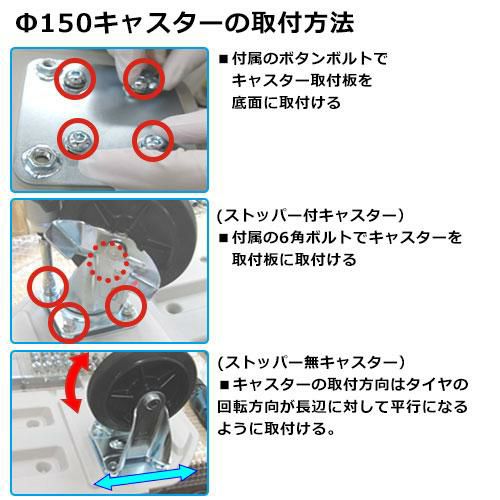 Φ150キャスターの取付方法

■付属のボタンボルトでキャスター取付板を底面に取付ける

(ストッパー付キャスター)
■付属の6角ボルトでキャスターを取付板に取付ける

(ストッパー無キャスター)
■キャスターの取付方向はタイヤの回転方向が長辺に対して平行になるように取付ける。