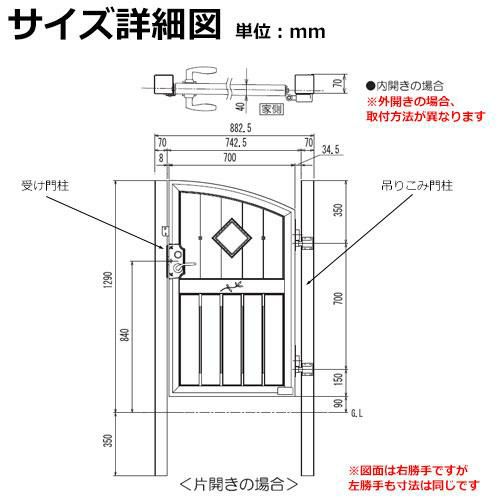 サイズ詳細図 単位：mm

70
40
家側

●内開きの場合
※外開きの場合、取付方法が異なります

882.5
70
742.5
70
8
700
34.5

受け門柱
吊りこみ門柱

1290
840
350
350
700
150
90
G.L

＜片開きの場合＞

※図面は右勝手ですが左勝手も寸法は同じです