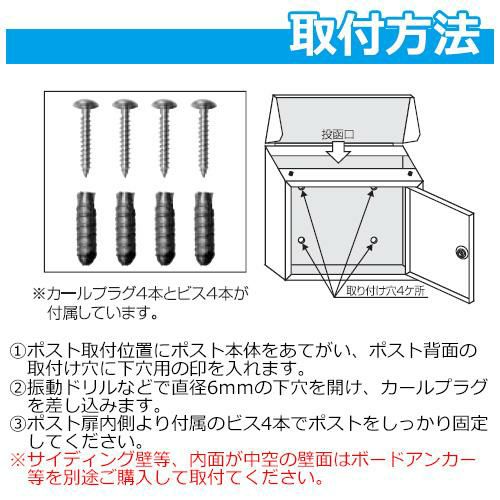 取付方法

投函口

取り付け穴4ケ所

※カールプラグ4本とビス4本が付属しています。

①ポスト取付位置にポスト本体をあてがい、ポスト背面の取付け穴に下穴用の印を入れます。
②振動ドリルなどで直径6mmの下穴を開け、カールプラグを差し込みます。
③ポスト扉内側より付属のビス4本でポストをしっかり固定してください。
※サイディング壁等、内面が中空の壁面はボードアンカー等を別途ご購入して取付てください。