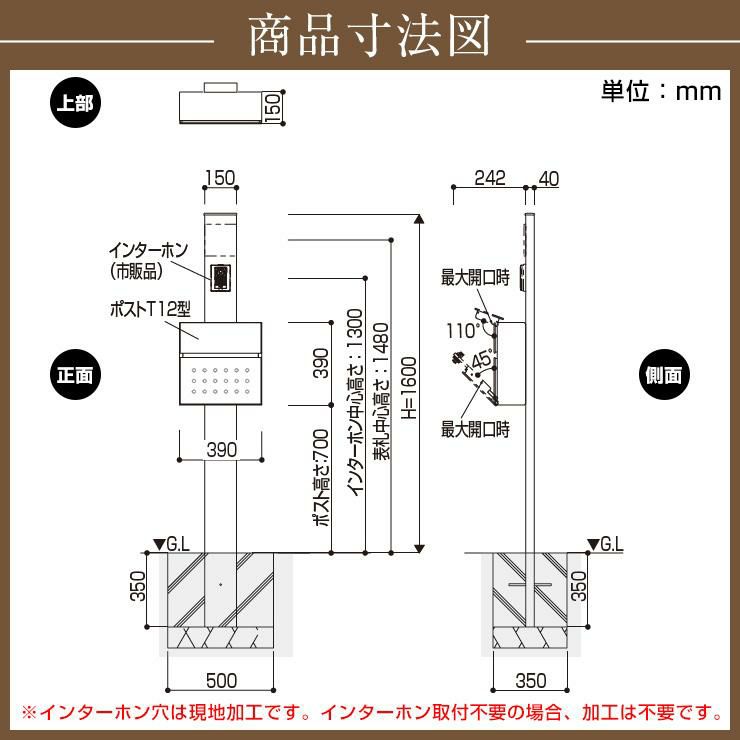 商品寸法図

単位：mm

上部

150

150

インターホン
(市販品)

ポストT12型

正面

390

390

ポスト高さ:700

インターホン中心高さ：1300

表札中心高さ：1480

H=1600

▼G.L

350

500

242

40

最大開口時

110°

45°

最大開口時

側面

▼G.L

350

350

※インターホン穴は現地加工です。インターホン取付不要の場合、加工は不要です。