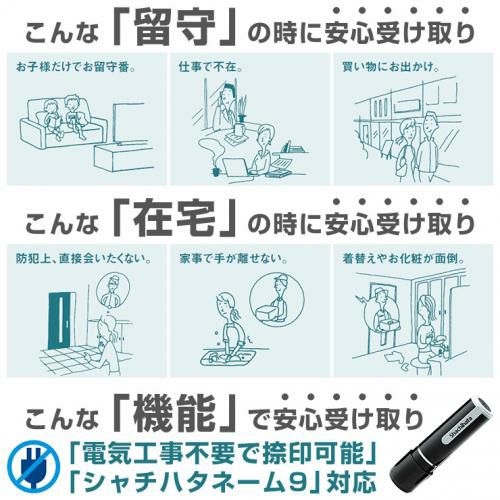 こんな「留守」の時に安心受け取り

お子様だけでお留守番。

仕事で不在。

買い物にお出かけ。

こんな「在宅」の時に安心受け取り

防犯上、直接会いたくない。

家事で手が離せない。

着替えやお化粧が面倒。

こんな「機能」で安心受け取り

「電気工事不要で捺印可能」
「シャチハタネーム9」対応

Shachihata