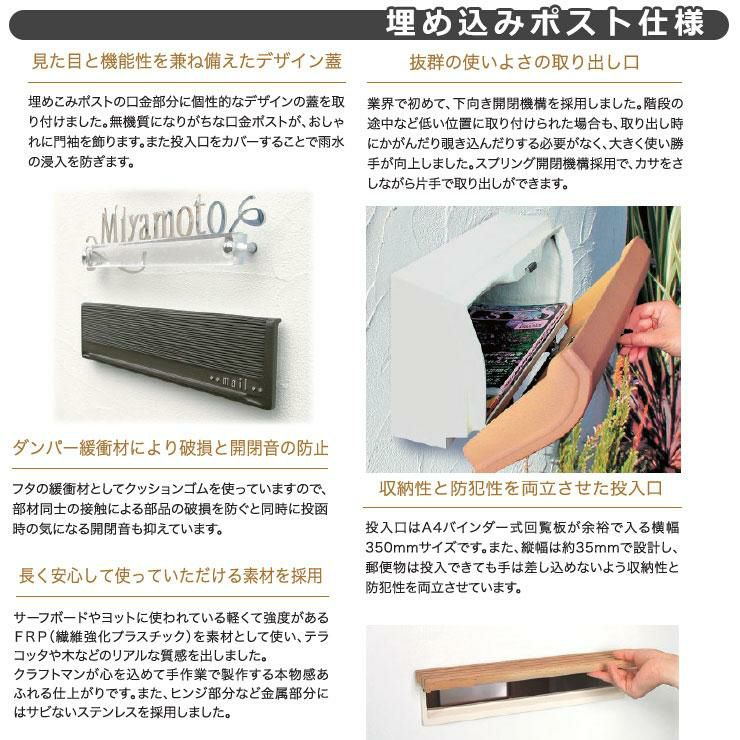 埋め込みポスト仕様

見た目と機能性を兼ね備えたデザイン蓋

埋めこみポストの口金部分に個性的なデザインの蓋を取り付けました。無機質になりがちな口金ポストが、おしゃれに門袖を飾ります。また投入口をカバーすることで雨水の浸入を防ぎます。

Miyamoto

mail

ダンパー緩衝材により破損と開閉音の防止

フタの緩衝材としてクッションゴムを使っていますので、部材同士の接触による部品の破損を防ぐと同時に投函時の気になる開閉音も抑えています。

長く安心して使っていただける素材を採用

サーフボードやヨットに使われている軽くて強度があるFRP（繊維強化プラスチック）を素材として使い、テラコッタや木などのリアルな質感を出しました。
クラフトマンが心を込めて手作業で製作する本物感あふれる仕上がりです。また、ヒンジ部分など金属部分にはサビないステンレスを採用しました。

抜群の使いよさの取り出し口

業界で初めて、下向き開閉機構を採用しました。階段の途中など低い位置に取り付けられた場合も、取り出し時にかがんだり覗き込んだりする必要がなく、大きく使い勝手が向上しました。スプリング開閉機構採用で、カサをさしながら片手で取り出しができます。

収納性と防犯性を両立させた投入口

投入口はA4バインダー式回覧板が余裕で入る横幅350mmサイズです。また、縦幅は約35mmで設計し、郵便物は投入できても手は差し込めないよう収納性と防犯性を両立させています。