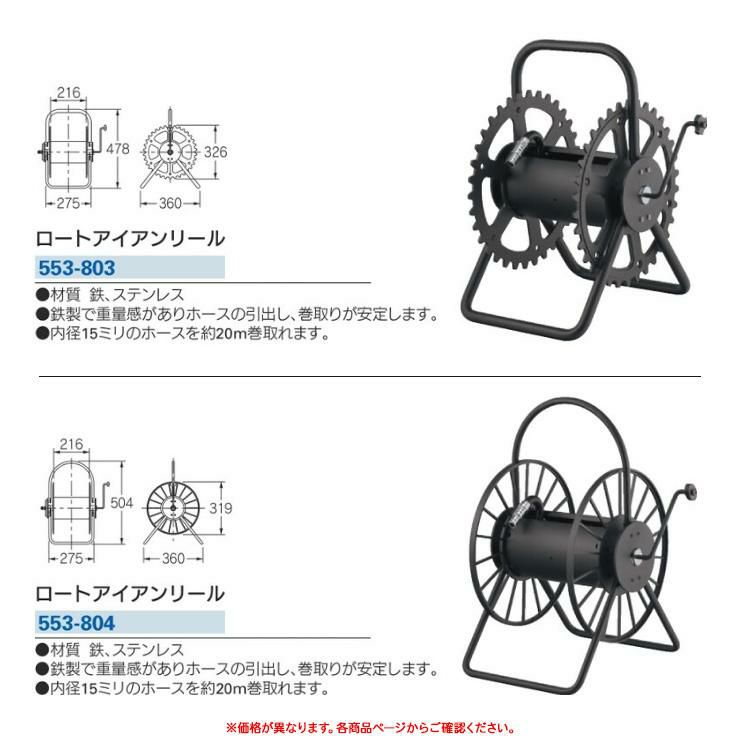 216
478
275
326
360

ロートアイアンリール

553-803

●材質 鉄、ステンレス
●鉄製で重量感がありホースの引出し、巻取りが安定します。
●内径15ミリのホースを約20m巻取れます。

216
504
275
319
360

ロートアイアンリール

553-804

●材質 鉄、ステンレス
●鉄製で重量感がありホースの引出し、巻取りが安定します。
●内径15ミリのホースを約20m巻取れます。

※価格が異なります。各商品ページからご確認ください。