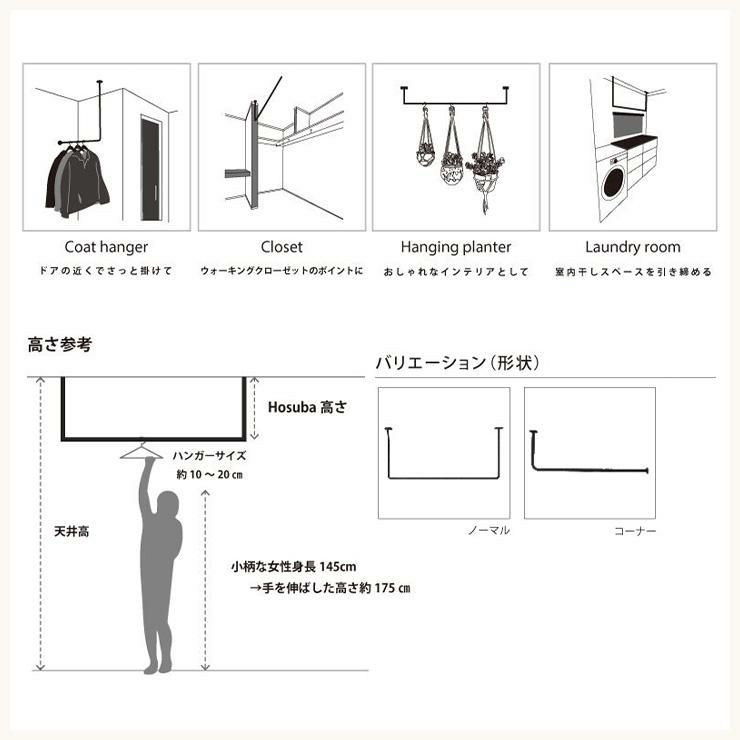 Coat hanger
ドアの近くでさっと掛けて

Closet
ウォーキングクローゼットのポイントに

Hanging planter
おしゃれなインテリアとして

Laundry room
室内干しスペースを引き締める

高さ参考

Hosuba 高さ

ハンガーサイズ
約 10 ～ 20 ㎝

天井高

小柄な女性身長 145cm
→手を伸ばした高さ約 175 ㎝

バリエーション（形状）

ノーマル

コーナー