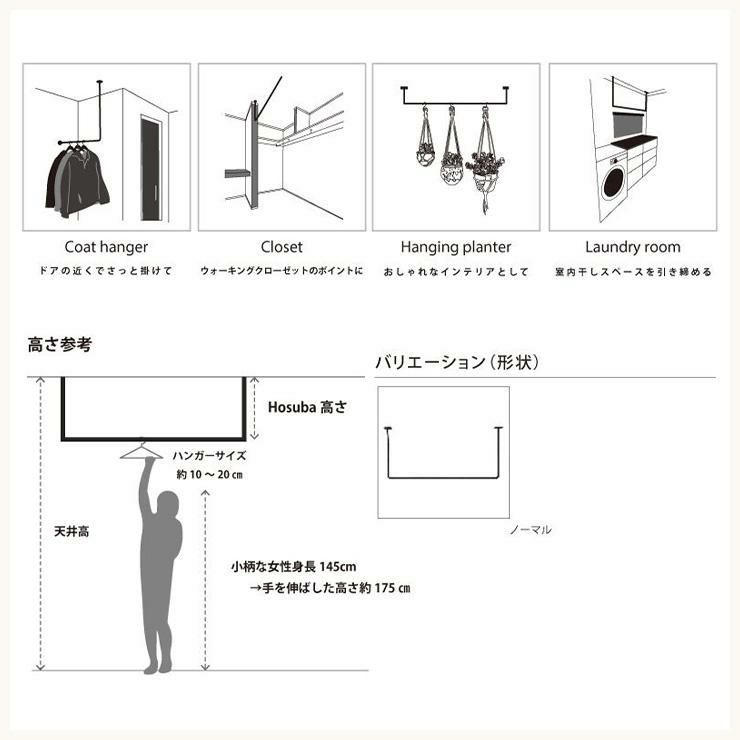 Coat hanger
ドアの近くでさっと掛けて

Closet
ウォーキングクローゼットのポイントに

Hanging planter
おしゃれなインテリアとして

Laundry room
室内干しスペースを引き締める

高さ参考

Hosuba 高さ

ハンガーサイズ
約 10 ～ 20 ㎝

天井高

小柄な女性身長 145cm
→手を伸ばした高さ約 175 ㎝

バリエーション（形状）

ノーマル