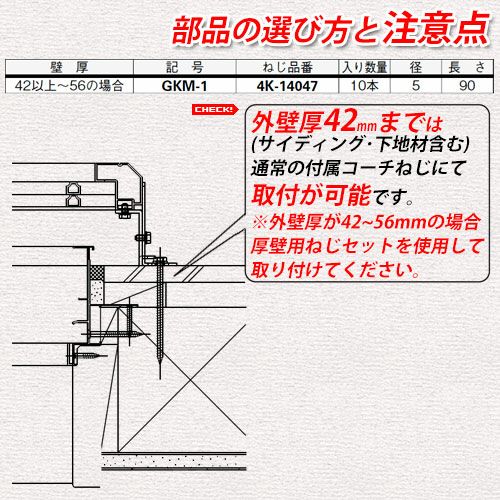 部品の選び方と注意点

| 壁 厚 | 記 号 | ねじ品番 | 入り数量 | 径 | 長 さ |
|---|---|---|---|---|---|
| 42以上～56の場合 | GKM-1 | 4K-14047 | 10本 | 5 | 90 |

CHECK!

外壁厚42mmまでは
(サイディング・下地材含む)
通常の付属コーチねじにて
取付が可能です。
※外壁厚が42~56mmの場合
厚壁用ねじセットを使用して
取り付けてください。