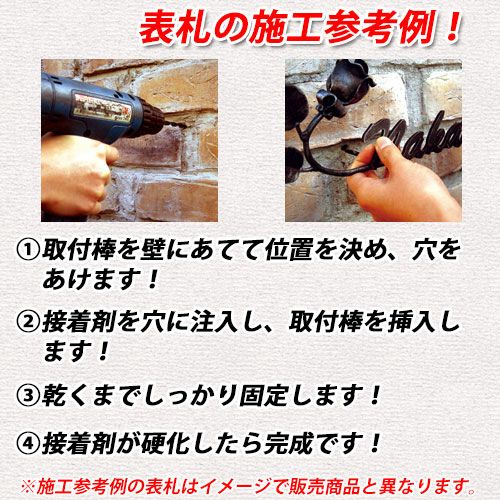 表札の施工参考例！

Naka

①取付棒を壁にあてて位置を決め、穴をあけます！

②接着剤を穴に注入し、取付棒を挿入します！

③乾くまでしっかり固定します！

④接着剤が硬化したら完成です！

※施工参考例の表札はイメージで販売商品と異なります。