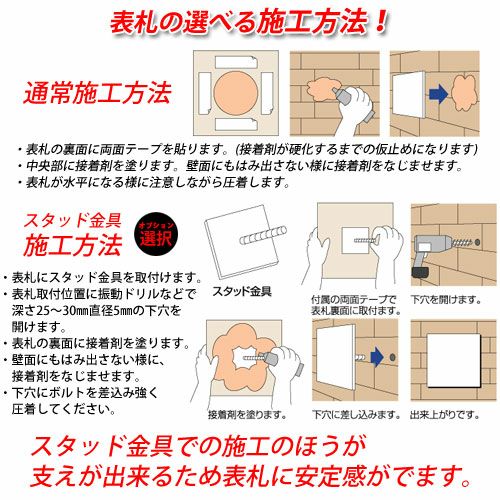 表札の選べる施工方法！

通常施工方法

・表札の裏面に両面テープを貼ります。(接着剤が硬化するまでの仮止めになります)
・中央部に接着剤を塗ります。壁面にもはみ出さない様に接着剤をなじませます。
・表札が水平になる様に注意しながら圧着します。

スタッド金具
施工方法

オプション
選択

・表札にスタッド金具を取付けます。
・表札取付位置に振動ドリルなどで深さ25〜30㎜直径5㎜の下穴を開けます。
・表札の裏面に接着剤を塗ります。
・壁面にもはみ出さない様に、接着剤をなじませます。
・下穴にボルトを差込み強く圧着してください。

スタッド金具

付属の両面テープで表札裏面に取付ます。

下穴を開けます。

接着剤を塗ります。

下穴に差し込みます。

出来上がりです。

スタッド金具での施工のほうが
支えが出来るため表札に安定感がでます。