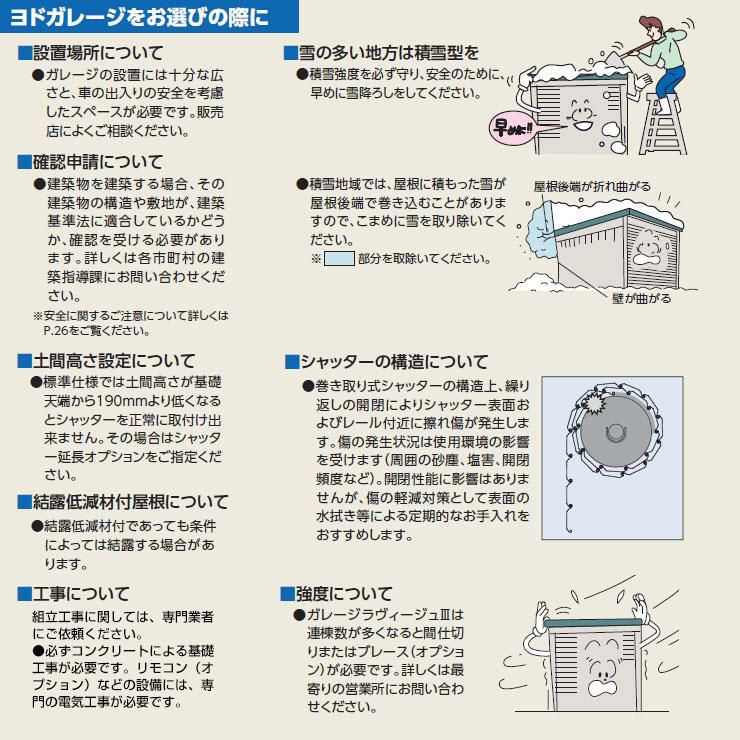 ヨドガレージをお選びの際に

■設置場所について
●ガレージの設置には十分な広さと、車の出入りの安全を考慮したスペースが必要です。販売店によくご相談ください。

■確認申請について
●建築物を建築する場合、その建築物の構造や敷地が、建築基準法に適合しているかどうか、確認を受ける必要があります。詳しくは各市町村の建築指導課にお問い合わせください。
※安全に関するご注意について詳しくはP.26をご覧ください。

■土間高さ設定について
●標準仕様では土間高さが基礎天端から190mmより低くなるとシャッターを正常に取付け出来ません。その場合はシャッター延長オプションをご指定ください。

■結露低減材付屋根について
●結露低減材付であっても条件によっては結露する場合があります。

■工事について
組立工事に関しては、専門業者にご依頼ください。
●必ずコンクリートによる基礎工事が必要です。リモコン（オプション）などの設備には、専門の電気工事が必要です。

■雪の多い地方は積雪型を
●積雪強度を必ず守り、安全のために、早めに雪降ろしをしてください。

早めに!!

●積雪地域では、屋根に積もった雪が屋根後端で巻き込むことがありますので、こまめに雪を取り除いてください。
※ 部分を取除いてください。

屋根後端が折れ曲がる
壁が曲がる

■シャッターの構造について
●巻き取り式シャッターの構造上、繰り返しの開閉によりシャッター表面およびレール付近に擦れ傷が発生します。傷の発生状況は使用環境の影響を受けます（周囲の砂塵、塩害、開閉頻度など）。開閉性能に影響はありませんが、傷の軽減対策として表面の水拭き等による定期的なお手入れをおすすめします。

■強度について
●ガレージラヴィージュⅢは連棟数が多くなると間仕切りまたはブレース（オプション）が必要です。詳しくは最寄りの営業所にお問い合わせください。