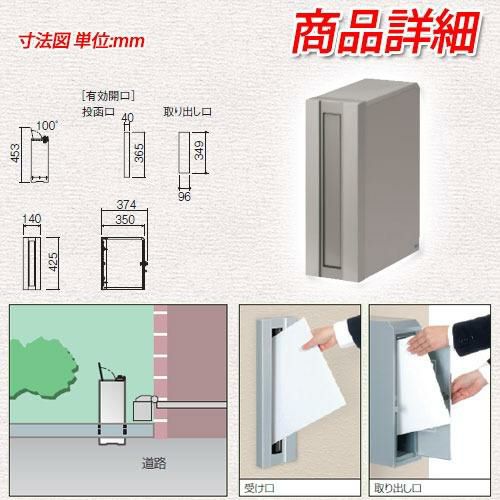 商品詳細

寸法図 単位:mm

[有効開口]
投函口
取り出し口

100°
453
40
365
349
96
140
425
374
350

道路

受け口

取り出し口